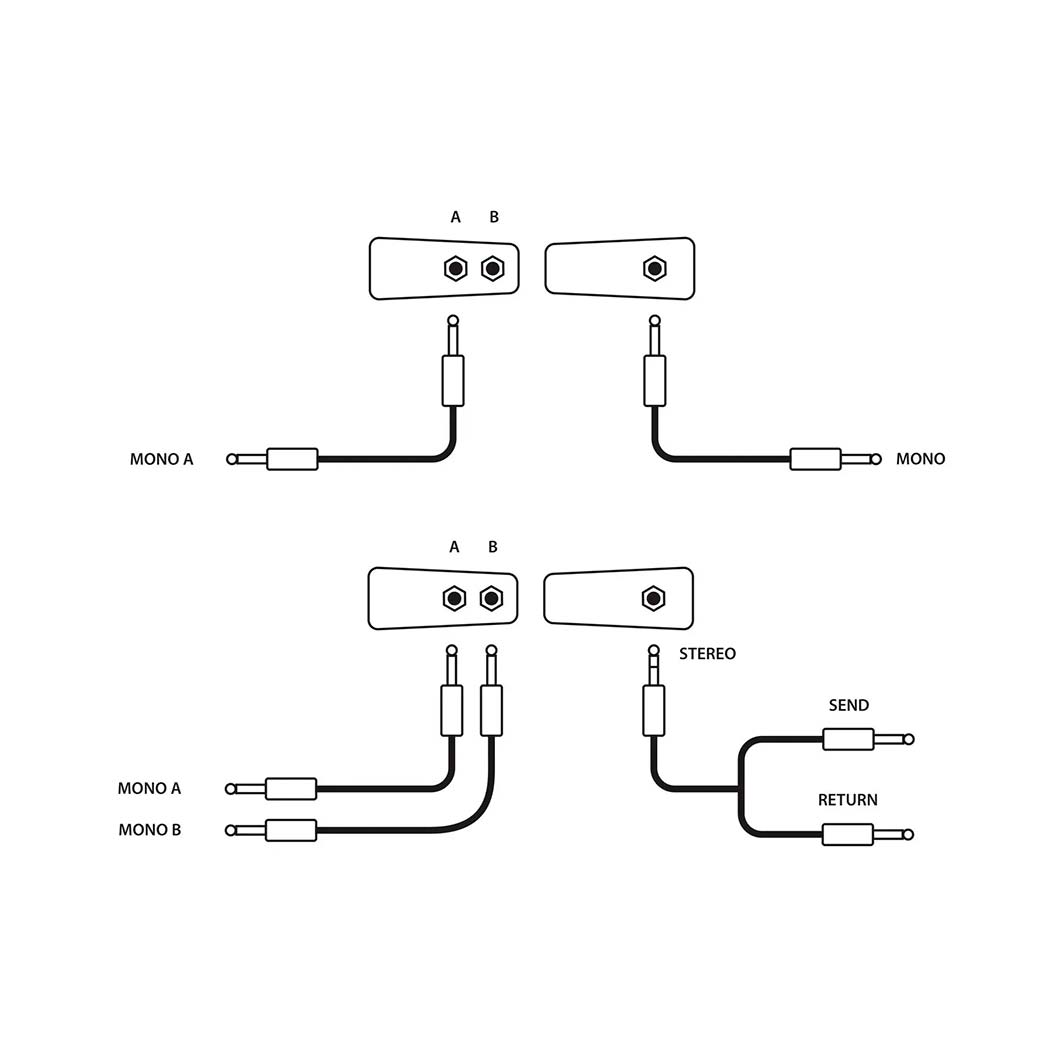 A B

MONO A

MONO

A B

STEREO

SEND

RETURN

MONO A

MONO B